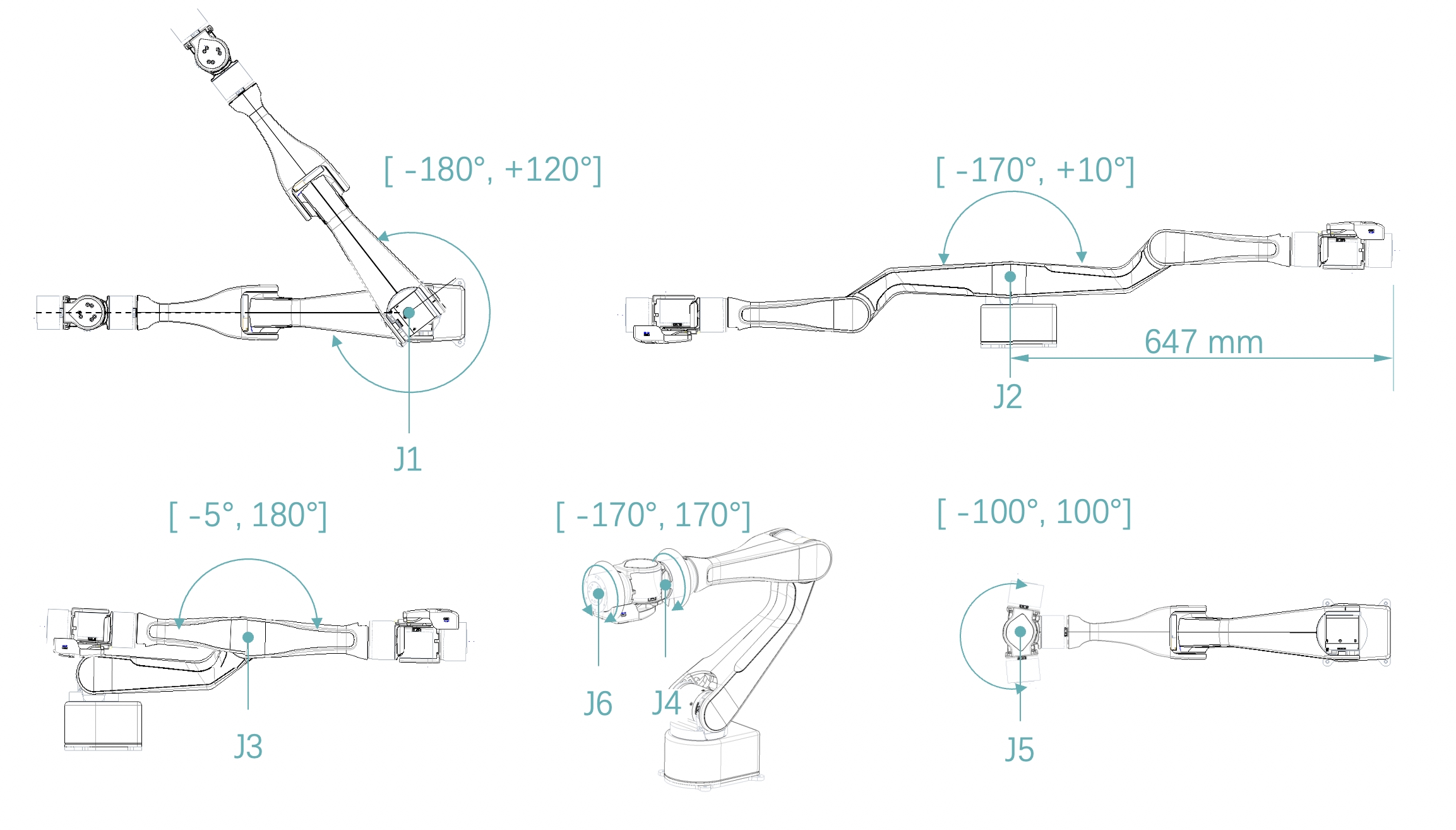 [ -180°, +120°]

J1

[ -170°, +10°]

647 mm

J2

[ -5°, 180°]

J3

[ -170°, 170°]

J6

J4

[ -100°, 100°]

J5